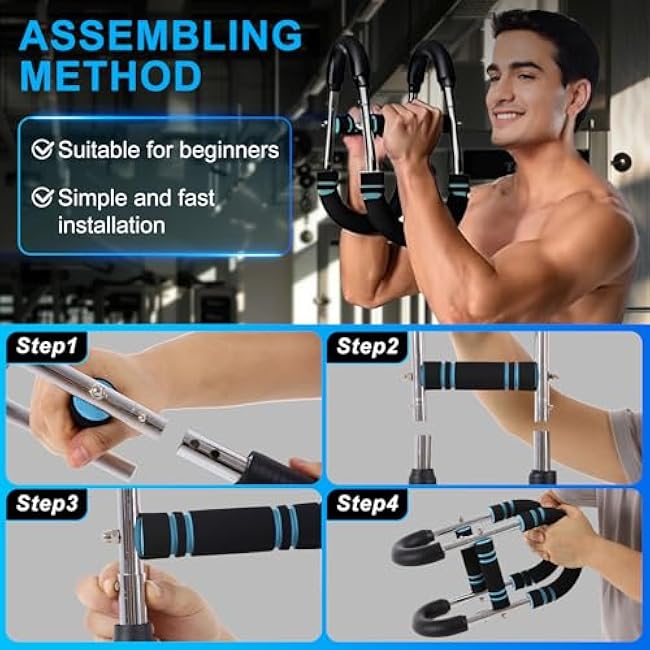 ASSEMBLING METHOD

Suitable for beginners

Simple and fast installation

Step1

Step2

Step3

Step4