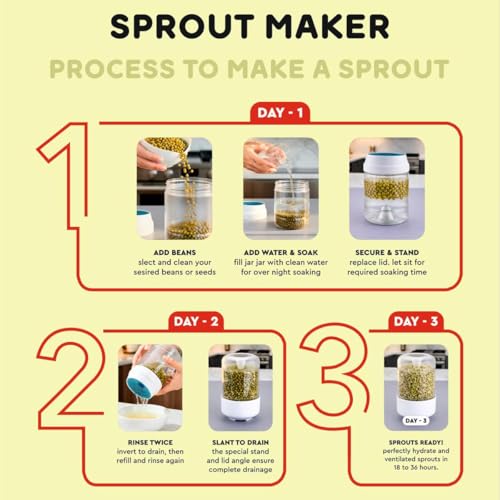 SPROUT MAKER

PROCESS TO MAKE A SPROUT

DAY - 1

1

ADD BEANS
slect and clean your sesired beans or seeds

ADD WATER & SOAK
fill jar jar with clean water for over night soaking

SECURE & STAND
replace lid. let sit for required soaking time

DAY - 2

2

RINSE TWICE
invert to drain, then refill and rinse again

SLANT TO DRAIN
the special stand and lid angle ensure complete drainage

DAY - 3

3

DAY - 3

SPROUTS READY!
perfectly hydrate and ventilated sprouts in 18 to 36 hours.