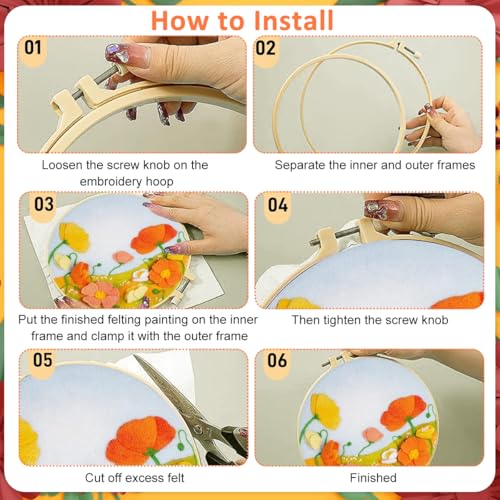 How to Install

01

Loosen the screw knob on the embroidery hoop

02

Separate the inner and outer frames

03

Put the finished felting painting on the inner frame and clamp it with the outer frame

04

Then tighten the screw knob

05

Cut off excess felt

06

Finished