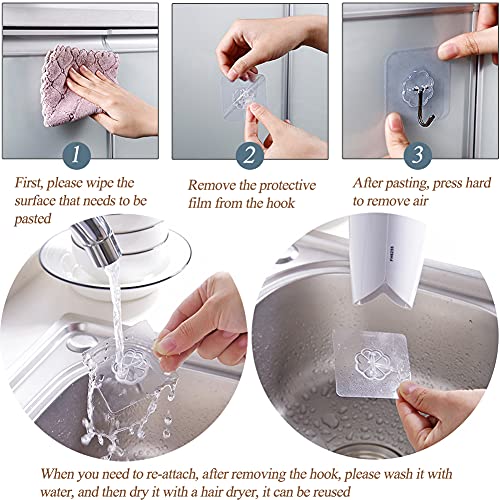 1

First, please wipe the surface that needs to be pasted

2

Remove the protective film from the hook

3

After pasting, press hard to remove air

When you need to re-attach, after removing the hook, please wash it with water, and then dry it with a hair dryer, it can be reused