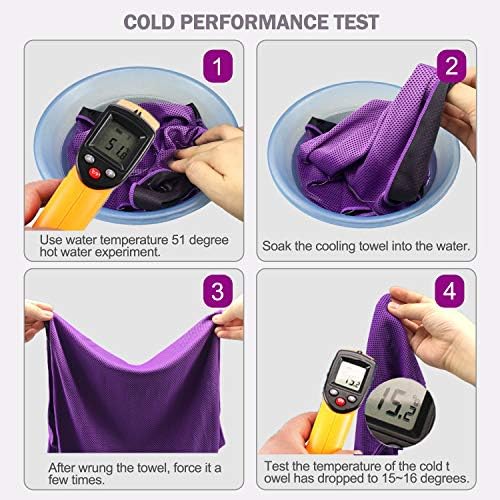 COLD PERFORMANCE TEST

1

51.8

Use water temperature 51 degree hot water experiment.

2

Soak the cooling towel into the water.

3

After wrung the towel, force it a few times.

4

15.2

15.2

Test the temperature of the cold t owel has dropped to 15~16 degrees.