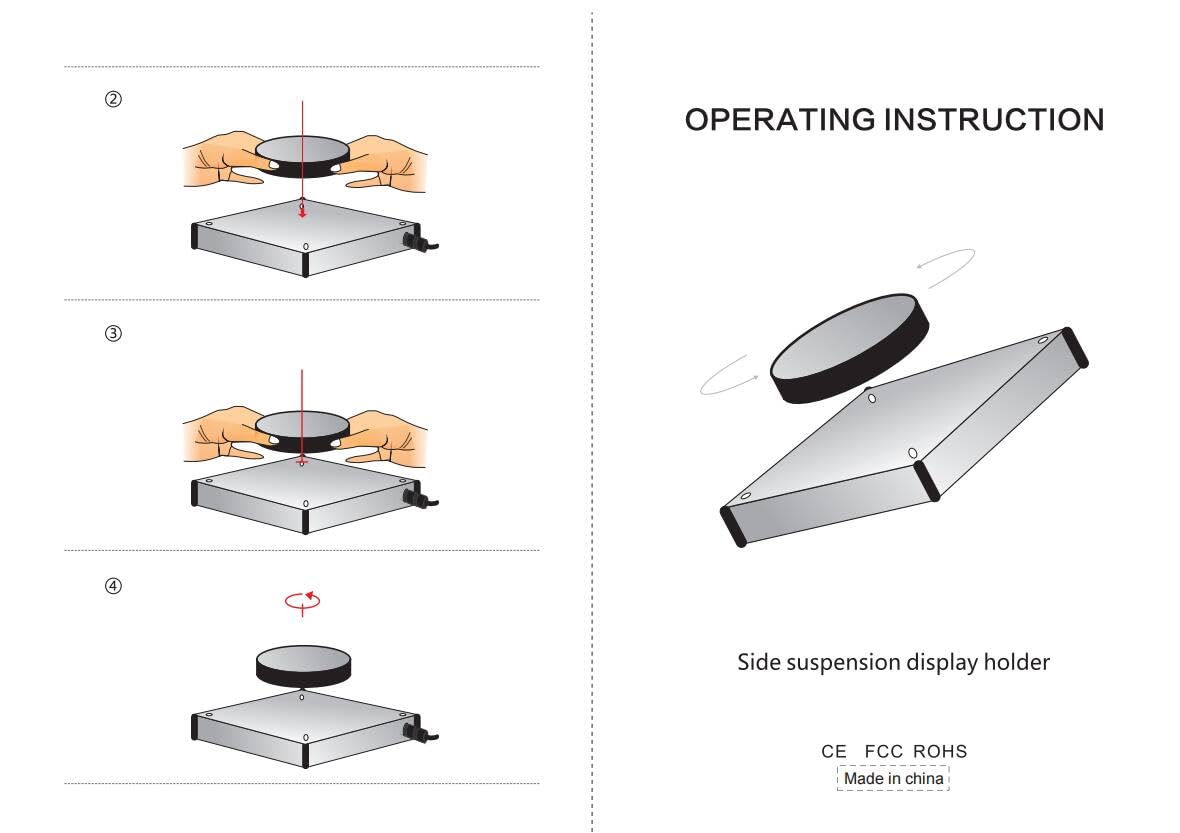 ②

③

④

OPERATING INSTRUCTION

Side suspension display holder

CE FCC ROHS
Made in china