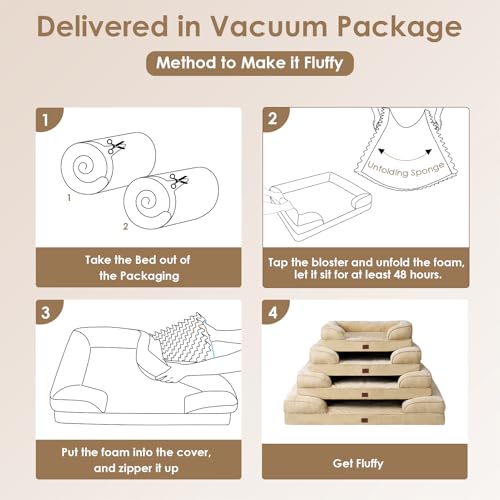 Delivered in Vacuum Package

Method to Make it Fluffy

1

1

2

Take the Bed out of the Packaging

2

Unfolding Sponge

Tap the bloster and unfold the foam, let it sit for at least 48 hours.

3

Put the foam into the cover, and zipper it up

4

Get Fluffy