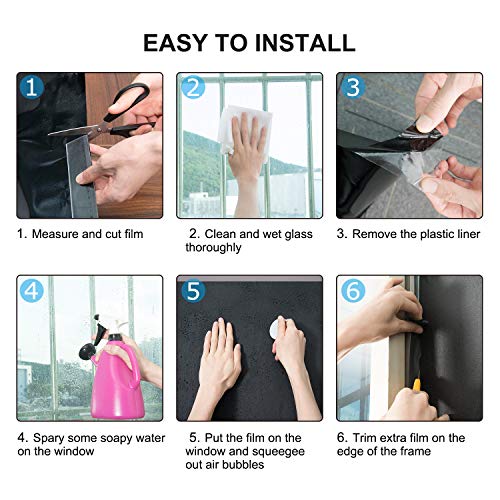 EASY TO INSTALL

1

1. Measure and cut film

2

2. Clean and wet glass thoroughly

3

3. Remove the plastic liner

4

4. Spary some soapy water on the window

5

5. Put the film on the window and squeegee out air bubbles

6

6. Trim extra film on the edge of the frame