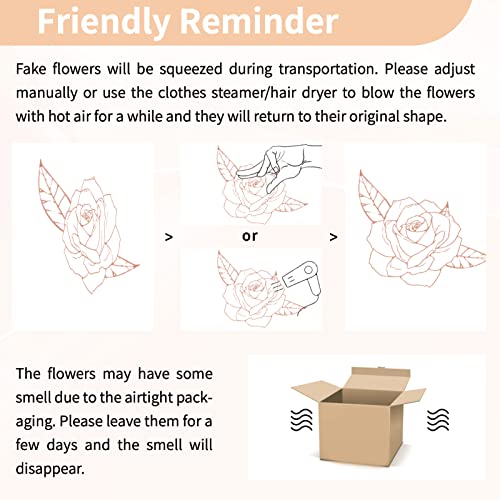 Friendly Reminder

Fake flowers will be squeezed during transportation. Please adjust manually or use the clothes steamer/hair dryer to blow the flowers with hot air for a while and they will return to their original shape.

>

or

>

The flowers may have some smell due to the airtight packaging. Please leave them for a few days and the smell will disappear.