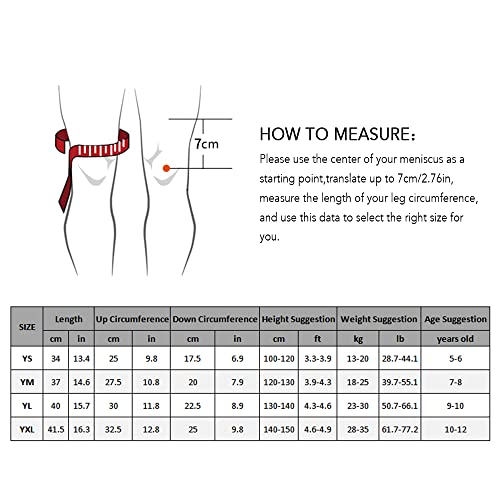 7cm

HOW TO MEASURE:
Please use the center of your meniscus as a starting point,translate up to 7cm/2.76in, measure the length of your leg circumference, and use this data to select the right size for you.

| SIZE | Length | | Up Circumference | | Down Circumference | | Height Suggestion | | Weight Suggestion | | Age Suggestion |
|---|---|---|---|---|---|---|---|---|---|---|---|
| | cm | in | cm | in | cm | in | cm | ft | kg | lb | years old |
| YS | 34 | 13.4 | 25 | 9.8 | 17.5 | 6.9 | 100-120 | 3.3-3.9 | 13-20 | 28.7-44.1 | 5-6 |
| YM | 37 | 14.6 | 27.5 | 10.8 | 20 | 7.9 | 120-130 | 3.9-4.3 | 18-25 | 39.7-55.1 | 7-8 |
| YL | 40 | 15.7 | 30 | 11.8 | 22.5 | 8.9 | 130-140 | 4.3-4.6 | 23-30 | 50.7-66.1 | 9-10 |
| YXL | 41.5 | 16.3 | 32.5 | 12.8 | 25 | 9.8 | 140-150 | 4.6-4.9 | 28-35 | 61.7-77.2 | 10-12 |