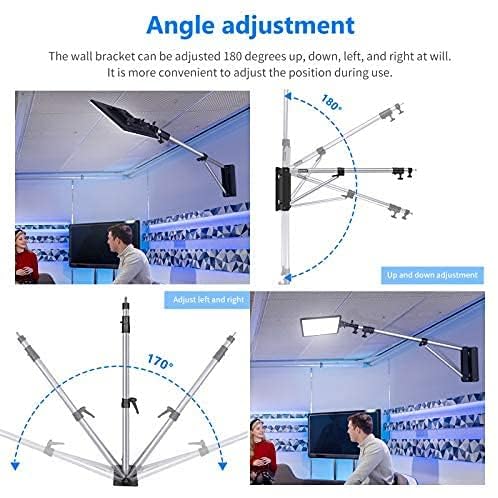 Angle adjustment

The wall bracket can be adjusted 180 degrees up, down, left, and right at will. It is more convenient to adjust the position during use.

180°

Up and down adjustment

Adjust left and right

170°