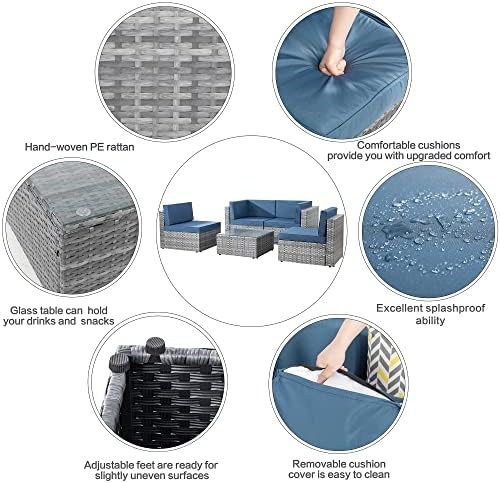 Hand-woven PE rattan

Comfortable cushions provide you with upgraded comfort

Glass table can hold your drinks and snacks

Excellent splashproof ability

Adjustable feet are ready for slightly uneven surfaces

Removable cushion cover is easy to clean