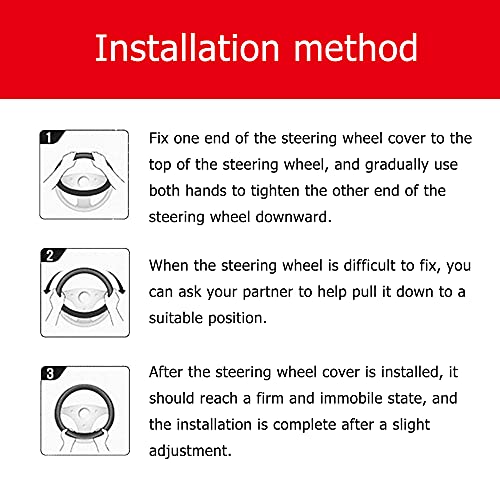 Installation method

1

Fix one end of the steering wheel cover to the top of the steering wheel, and gradually use both hands to tighten the other end of the steering wheel downward.

2

When the steering wheel is difficult to fix, you can ask your partner to help pull it down to a suitable position.

3

After the steering wheel cover is installed, it should reach a firm and immobile state, and the installation is complete after a slight adjustment.