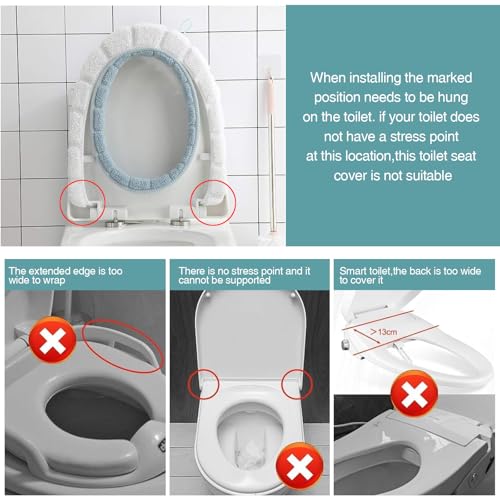 When installing the marked position needs to be hung on the toilet. if your toilet does not have a stress point at this location,this toilet seat cover is not suitable

The extended edge is too wide to wrap

There is no stress point and it cannot be supported

Smart toilet,the back is too wide to cover it

>13cm