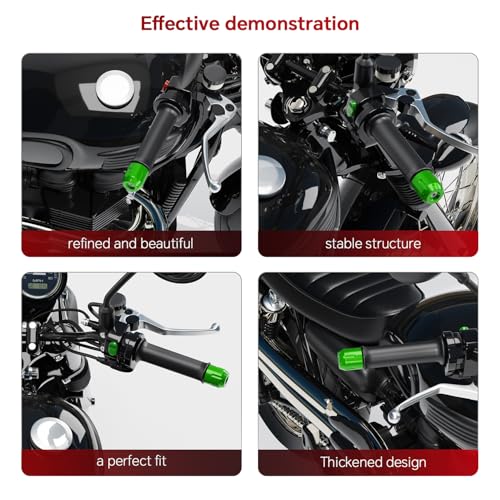 Effective demonstration

refined and beautiful

stable structure

a perfect fit

Thickened design