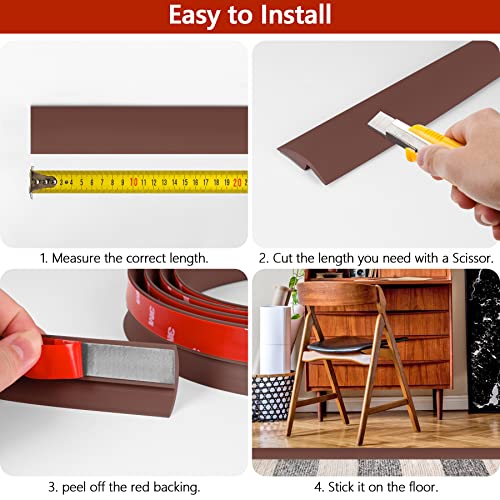 Easy to Install

2 3 4 5 6 7 8 9 10 11 12 13 14 15 16 17 18 19 20

1. Measure the correct length.

2. Cut the length you need with a Scissor.

3M

3. peel off the red backing.

4. Stick it on the floor.