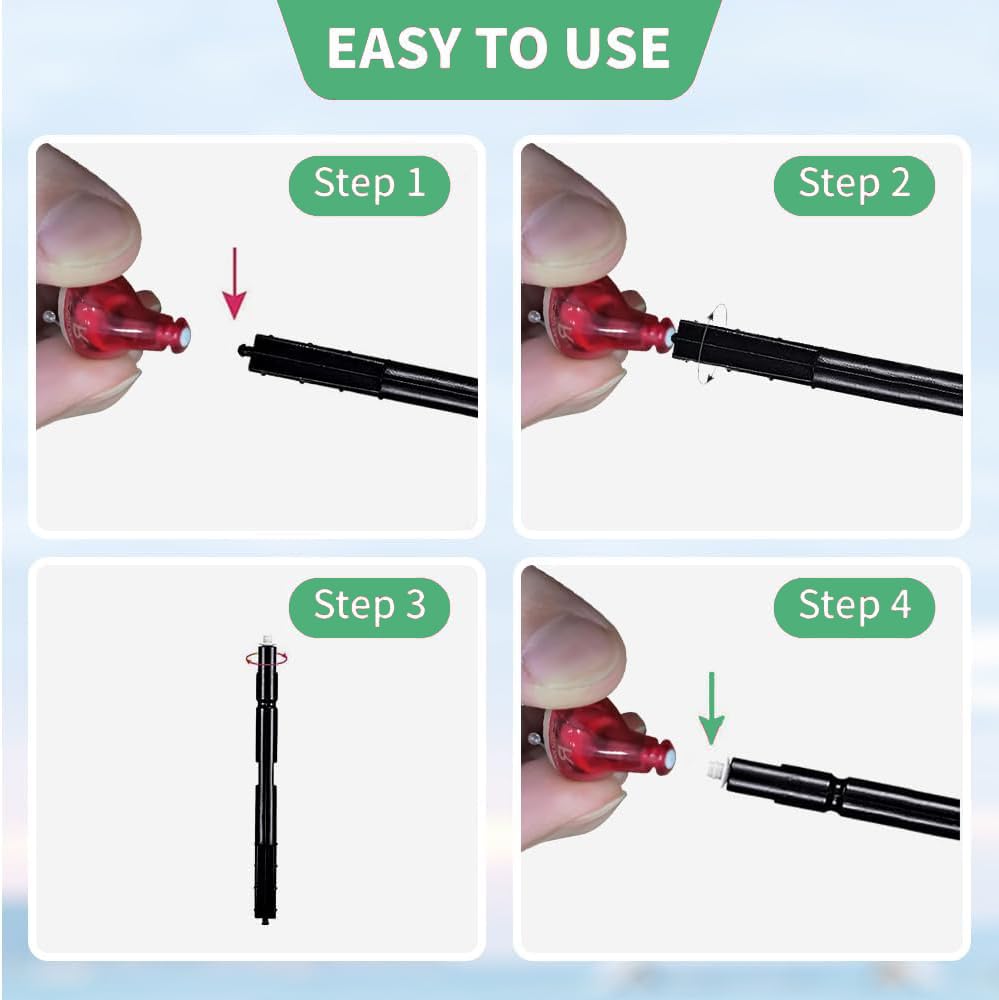 EASY TO USE

Step 1

Step 2

Step 3

Step 4