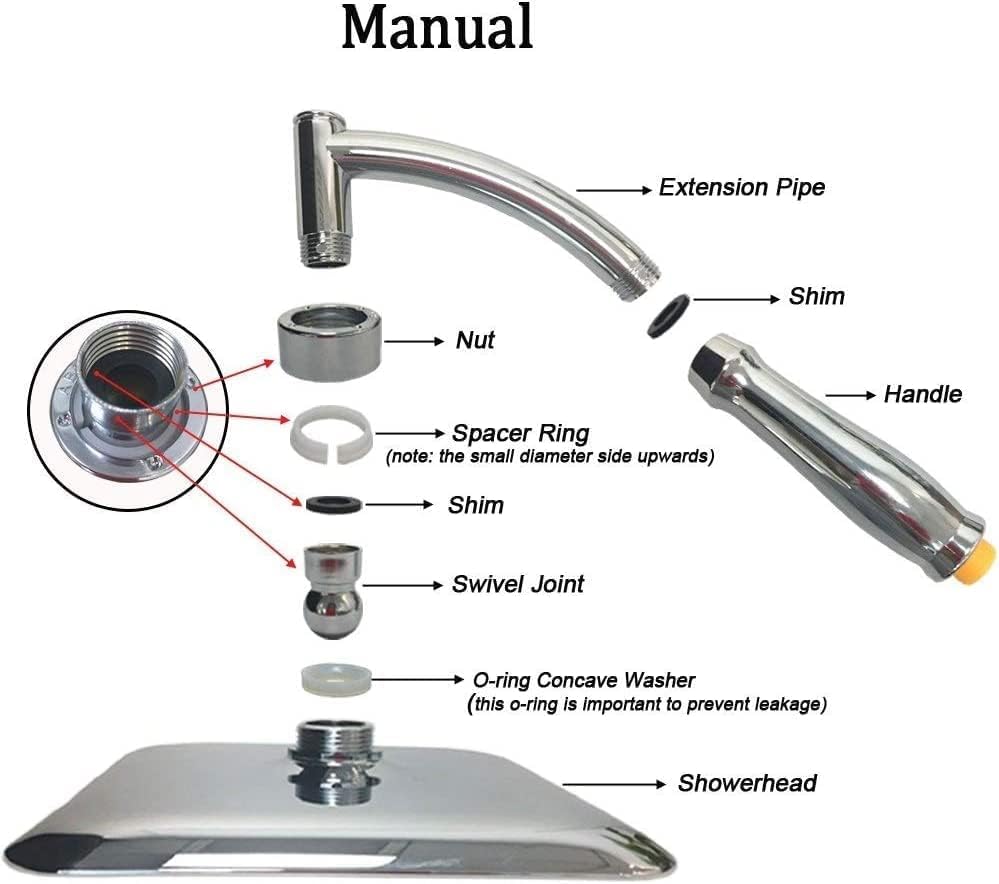 Manual

Extension Pipe

Shim

Nut

Handle

Spacer Ring
(note: the small diameter side upwards)

Shim

Swivel Joint

O-ring Concave Washer
(this o-ring is important to prevent leakage)

Showerhead