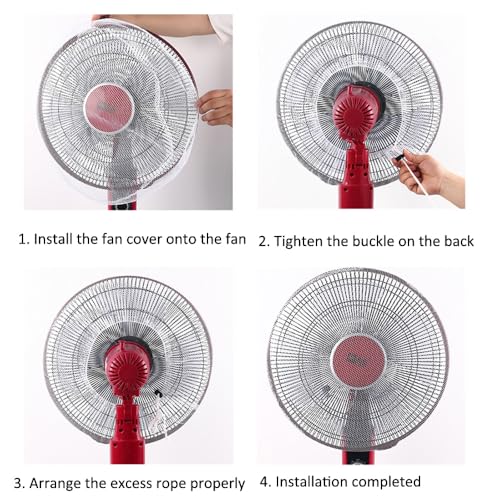 1. Install the fan cover onto the fan

2. Tighten the buckle on the back

3. Arrange the excess rope properly

4. Installation completed