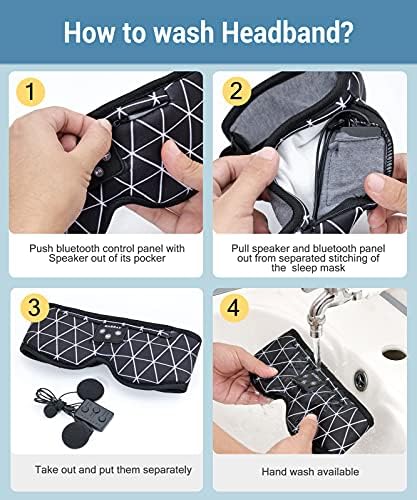 How to wash Headband?

1

Push bluetooth control panel with Speaker out of its pocker

2

Pull speaker and bluetooth panel out from separated stitching of the sleep mask

3

Take out and put them separately

4

Hand wash available