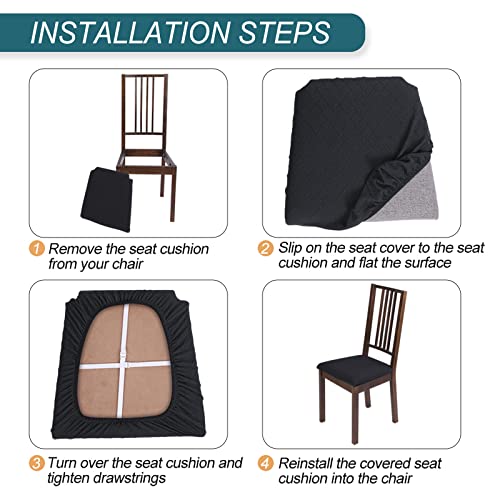 INSTALLATION STEPS

1 Remove the seat cushion from your chair

2 Slip on the seat cover to the seat cushion and flat the surface

3 Turn over the seat cushion and tighten drawstrings

4 Reinstall the covered seat cushion into the chair