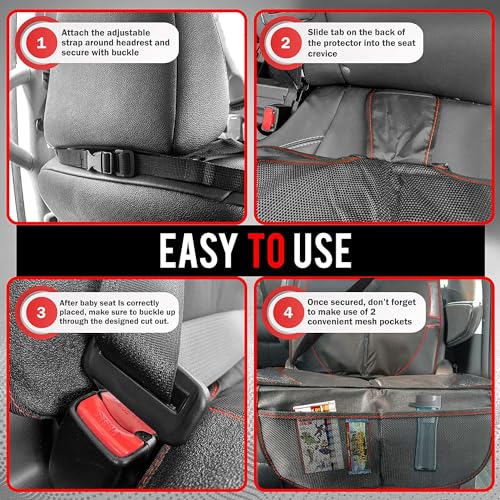 1 Attach the adjustable strap around headrest and secure with buckle

2 Slide tab on the back of the protector into the seat crevice

EASY TO USE

3 After baby seat is correctly placed, make sure to buckle up through the designed cut out.

4 Once secured, don't forget to make use of 2 convenient mesh pockets