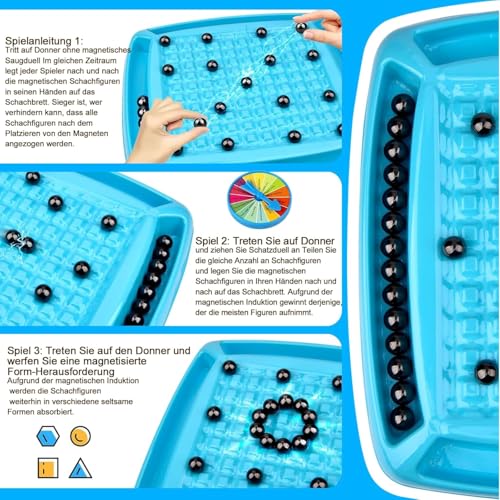 Spielanleitung 1:
Tritt auf Donner ohne magnetisches Saugduell Im gleichen Zeitraum legt jeder Spieler nach und nach die magnetischen Schachfiguren in seinen Händen auf das Schachbrett. Sieger ist, wer verhindern kann, dass alle Schachfiguren nach dem Platzieren von den Magneten angezogen werden.

Spiel 2: Treten Sie auf Donner
und ziehen Sie Schatzduell an Teilen Sie die gleiche Anzahl an Schachfiguren und legen Sie die magnetischen Schachfiguren in Ihren Händen nach und nach auf das Schachbrett. Aufgrund der magnetischen Induktion gewinnt derjenige, der die meisten Figuren aufnimmt.

Spiel 3: Treten Sie auf den Donner und werfen Sie eine magnetisierte Form-Herausforderung
Aufgrund der magnetischen Induktion werden die Schachfiguren weiterhin in verschiedene seltsame Formen absorbiert.