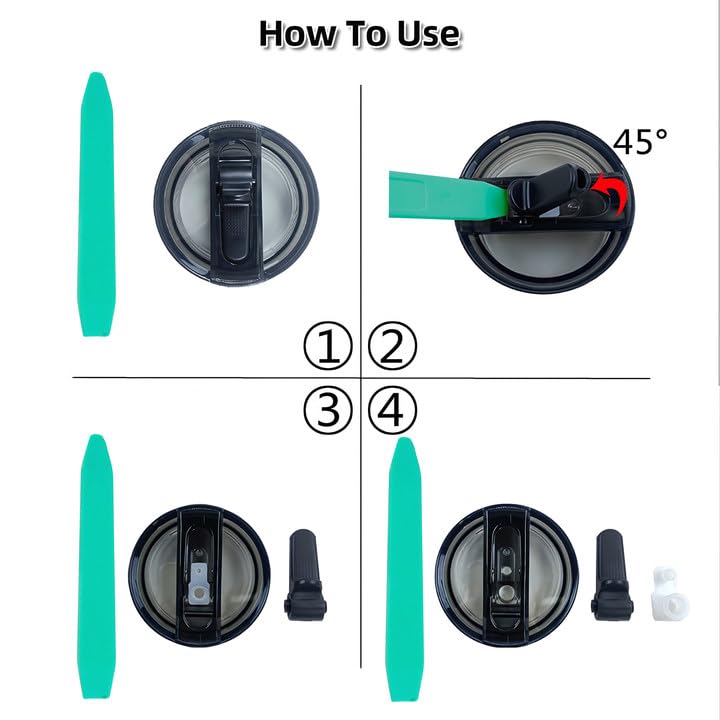 How To Use

45°

① ②

③ ④