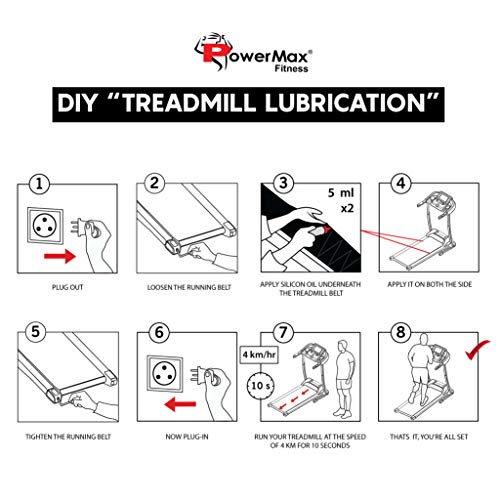 PowerMax®
Fitness

DIY "TREADMILL LUBRICATION"

1

PLUG OUT

2

LOOSEN THE RUNNING BELT

3

5 ml
x2

APPLY SILICON OIL UNDERNEATH THE TREADMILL BELT

4

APPLY IT ON BOTH THE SIDE

5

TIGHTEN THE RUNNING BELT

6

NOW PLUG-IN

7

4 km/hr

10 s

RUN YOUR TREADMILL AT THE SPEED OF 4 KM FOR 10 SECONDS

8

THATS IT, YOU'RE ALL SET