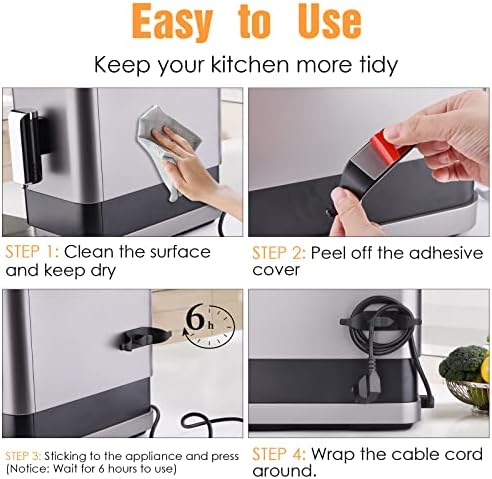 Easy to Use

Keep your kitchen more tidy

STEP 1: Clean the surface and keep dry

STEP 2: Peel off the adhesive cover

6h

STEP 3: Sticking to the appliance and press (Notice: Wait for 6 hours to use)

STEP 4: Wrap the cable cord around.