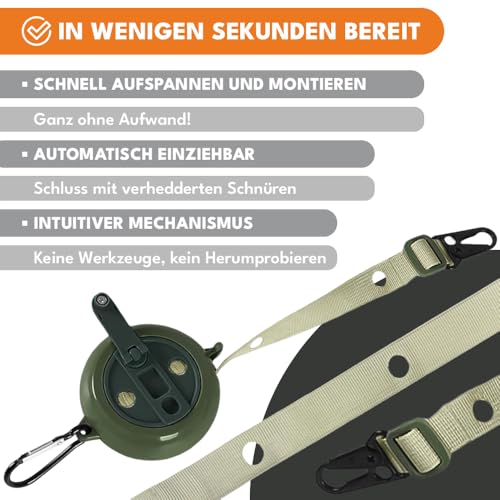 IN WENIGEN SEKUNDEN BEREIT

▪ SCHNELL AUFSPANNEN UND MONTIEREN

Ganz ohne Aufwand!

▪ AUTOMATISCH EINZIEHBAR

Schluss mit verhedderten Schnüren

▪ INTUITIVER MECHANISMUS

Keine Werkzeuge, kein Herumprobieren