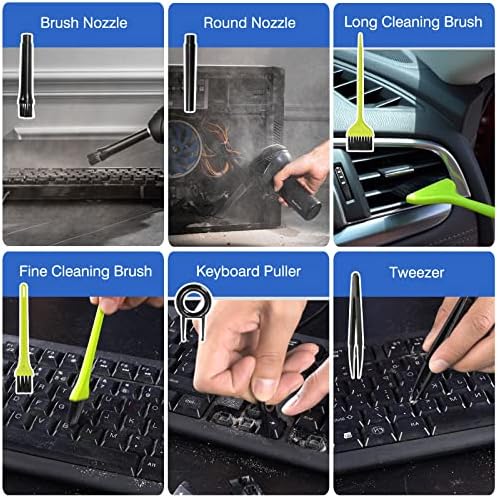 Brush Nozzle

Round Nozzle

Long Cleaning Brush

Fine Cleaning Brush

Keyboard Puller

Tweezer