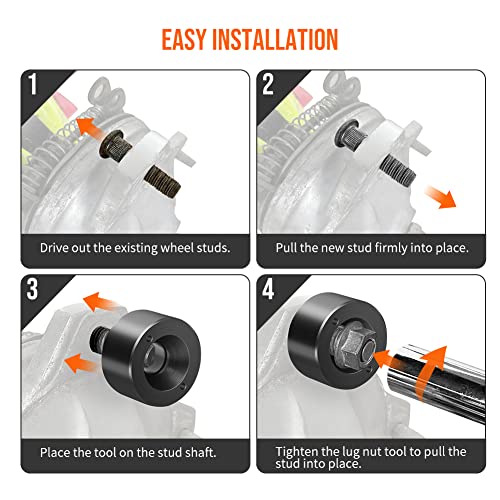 EASY INSTALLATION

1

Drive out the existing wheel studs.

2

Pull the new stud firmly into place.

3

Place the tool on the stud shaft.

4

Tighten the lug nut tool to pull the stud into place.