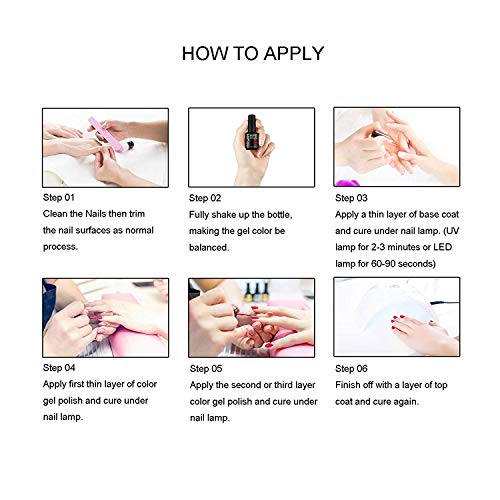 HOW TO APPLY

Step 01
Clean the Nails then trim the nail surfaces as normal process.

Step 02
Fully shake up the bottle, making the gel color be balanced.

Step 03
Apply a thin layer of base coat and cure under nail lamp. (UV lamp for 2-3 minutes or LED lamp for 60-90 seconds)

Step 04
Apply first thin layer of color gel polish and cure under nail lamp.

Step 05
Apply the second or third layer color gel polish and cure under nail lamp.

Step 06
Finish off with a layer of top coat and cure again.