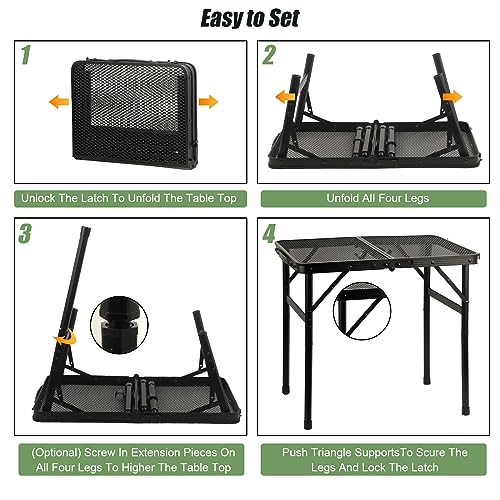 Easy to Set

1

Unlock The Latch To Unfold The Table Top

2

Unfold All Four Legs

3

(Optional) Screw In Extension Pieces On All Four Legs To Higher The Table Top

4

Push Triangle SupportsTo Scure The Legs And Lock The Latch