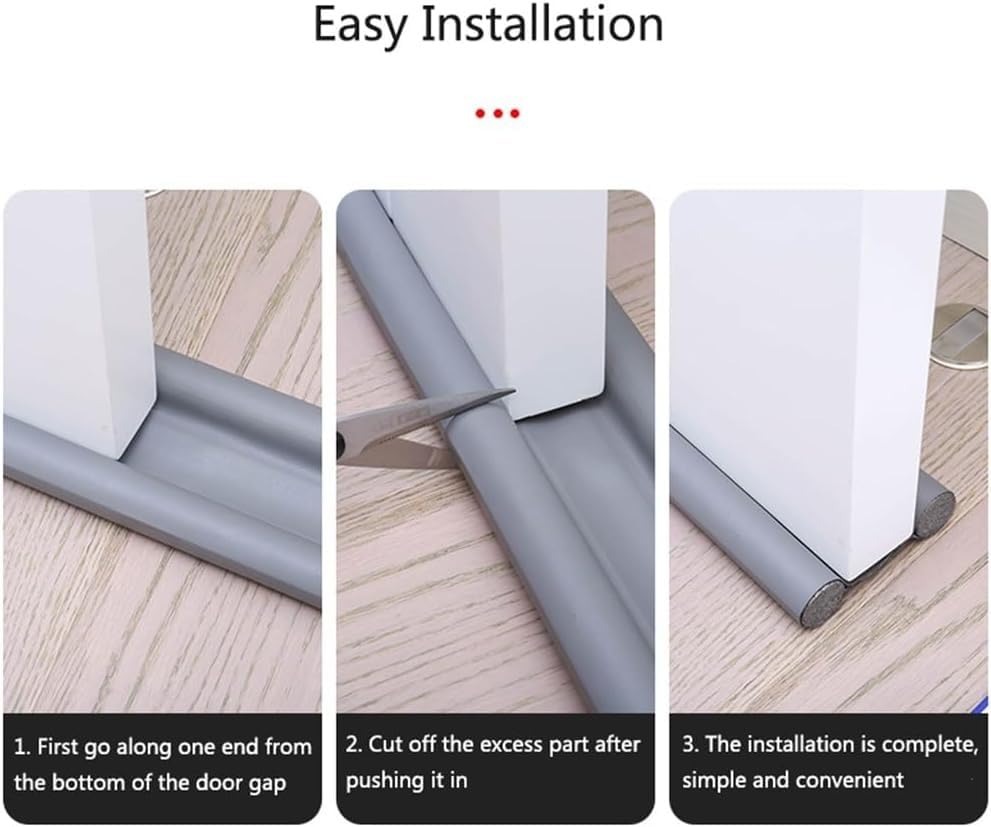 Easy Installation

1. First go along one end from the bottom of the door gap

2. Cut off the excess part after pushing it in

3. The installation is complete, simple and convenient