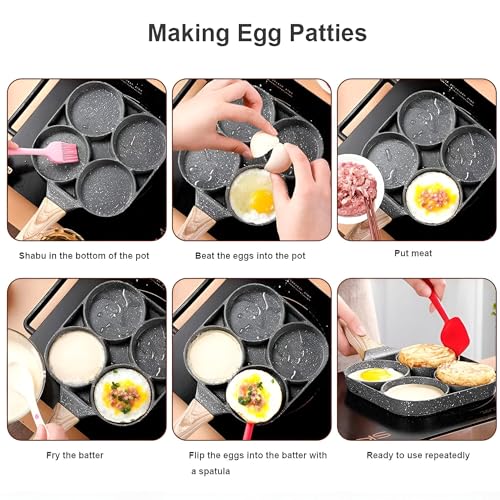 Making Egg Patties

Shabu in the bottom of the pot

Beat the eggs into the pot

Put meat

Fry the batter

Flip the eggs into the batter with a spatula

Ready to use repeatedly