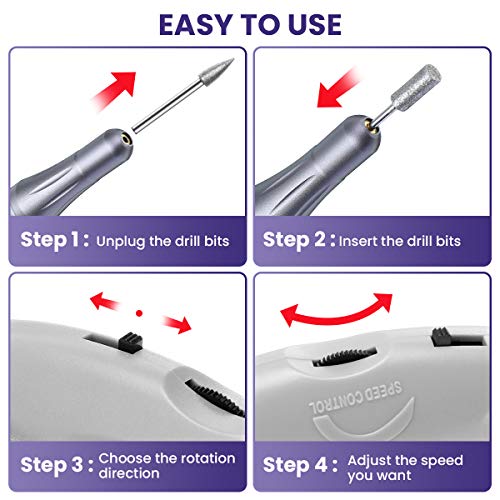 EASY TO USE

Step 1 : Unplug the drill bits

Step 2 : Insert the drill bits

Step 3 : Choose the rotation direction

SPEED CONTROL

Step 4 : Adjust the speed you want