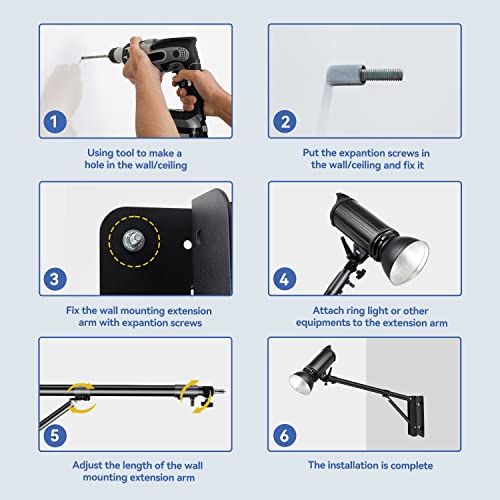 1

Using tool to make a hole in the wall/ceiling

2

Put the expantion screws in the wall/ceiling and fix it

3

Fix the wall mounting extension arm with expantion screws

4

Attach ring light or other equipments to the extension arm

5

Adjust the length of the wall mounting extension arm

6

The installation is complete