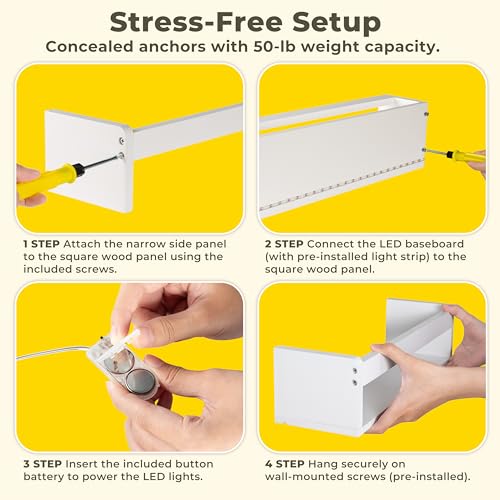 Stress-Free Setup

Concealed anchors with 50-lb weight capacity.

1 STEP Attach the narrow side panel to the square wood panel using the included screws.

2 STEP Connect the LED baseboard (with pre-installed light strip) to the square wood panel.

3 STEP Insert the included button battery to power the LED lights.

4 STEP Hang securely on wall-mounted screws (pre-installed).