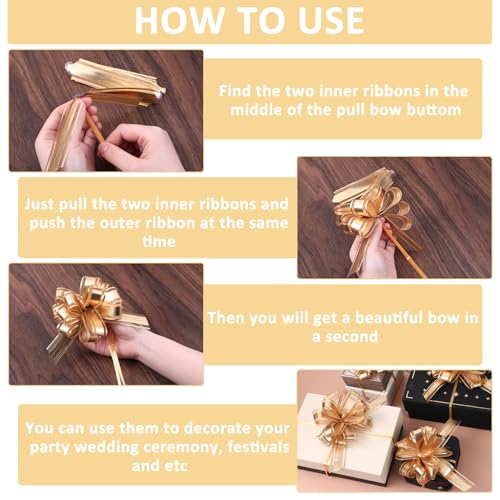 HOW TO USE

Find the two inner ribbons in the middle of the pull bow buttom

Just pull the two inner ribbons and push the outer ribbon at the same time

Then you will get a beautiful bow in a second

You can use them to decorate your party wedding ceremony, festivals and etc