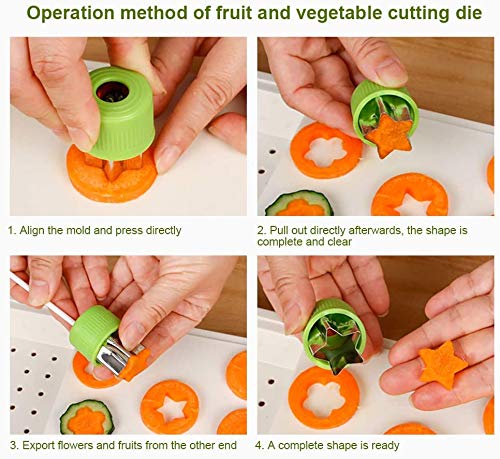 Operation method of fruit and vegetable cutting die

1. Align the mold and press directly

2. Pull out directly afterwards, the shape is complete and clear

3. Export flowers and fruits from the other end

4. A complete shape is ready