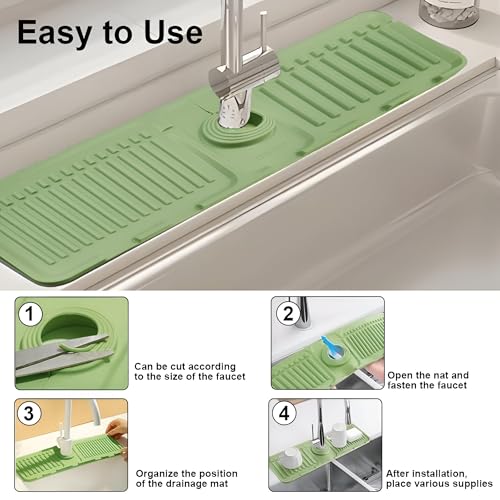 Easy to Use

1

Can be cut according to the size of the faucet

2

Open the nat and fasten the faucet

3

Organize the position of the drainage mat

4

After installation, place various supplies