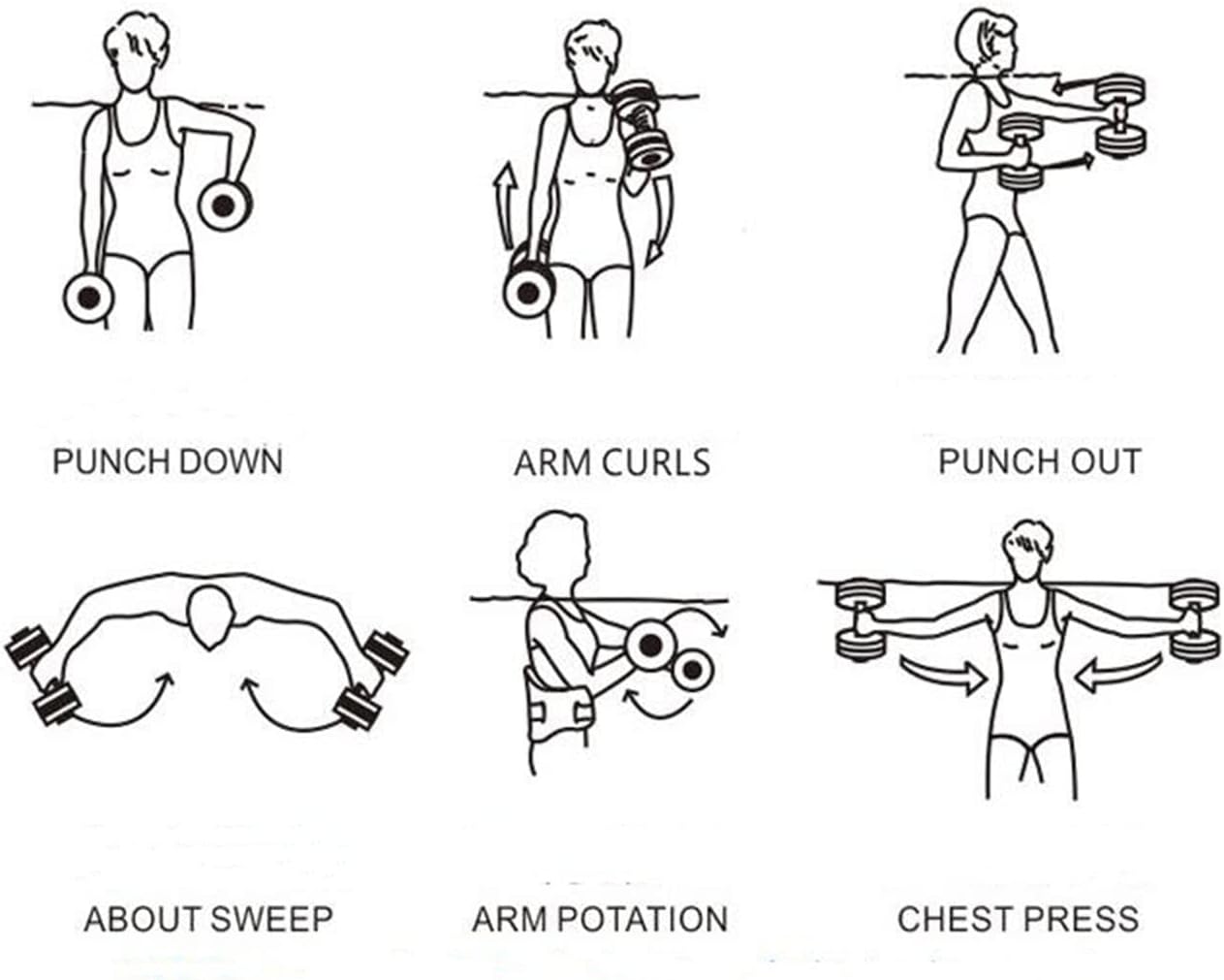 PUNCH DOWN

ARM CURLS

PUNCH OUT

ABOUT SWEEP

ARM POTATION

CHEST PRESS