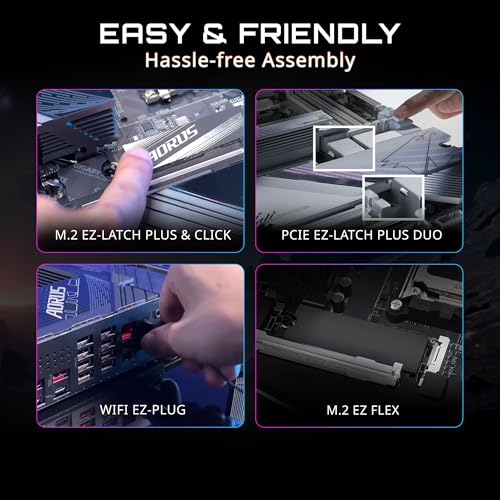 EASY & FRIENDLY
Hassle-free Assembly

AORUS
GIGABY

M.2 EZ-LATCH PLUS & CLICK

PCIE EZ-LATCH PLUS DUO

AORUS

WIFI EZ-PLUG

M.2 EZ FLEX