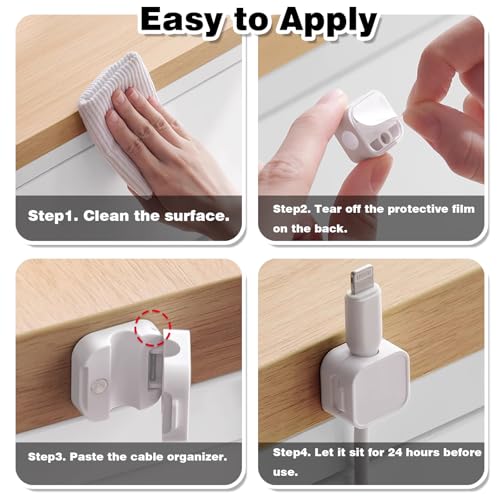 Easy to Apply

Step1. Clean the surface.

Step2. Tear off the protective film on the back.

Step3. Paste the cable organizer.

Step4. Let it sit for 24 hours before use.