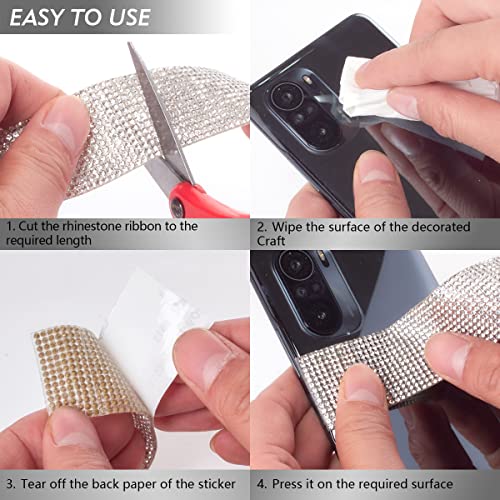 EASY TO USE

1. Cut the rhinestone ribbon to the required length

2. Wipe the surface of the decorated Craft

3. Tear off the back paper of the sticker

4. Press it on the required surface