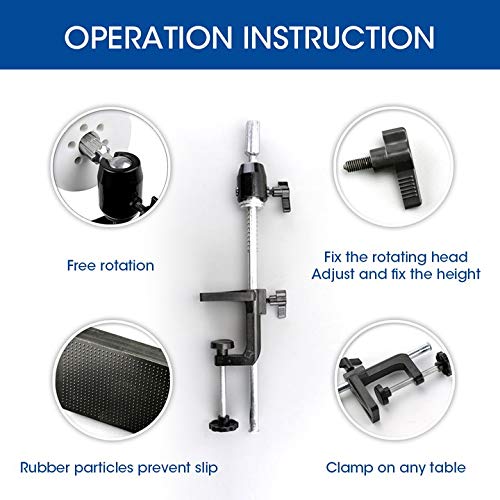 OPERATION INSTRUCTION

Free rotation

Fix the rotating head
Adjust and fix the height

Rubber particles prevent slip

Clamp on any table