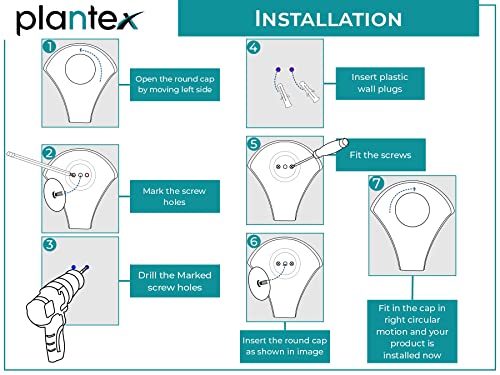 plantex

INSTALLATION

1
Open the round cap by moving left side

2
Mark the screw holes

3
Drill the Marked screw holes

4
Insert plastic wall plugs

5
Fit the screws

6
Insert the round cap as shown in image

7
Fit in the cap in right circular motion and your product is installed now