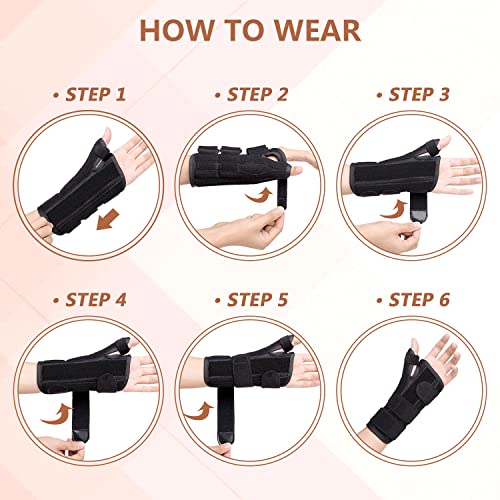 HOW TO WEAR

• STEP 1

• STEP 2

• STEP 3

• STEP 4

• STEP 5

• STEP 6