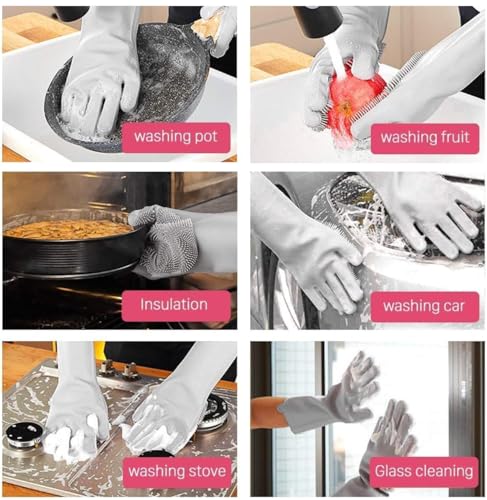 washing pot

washing fruit

Insulation

washing car

washing stove

Glass cleaning