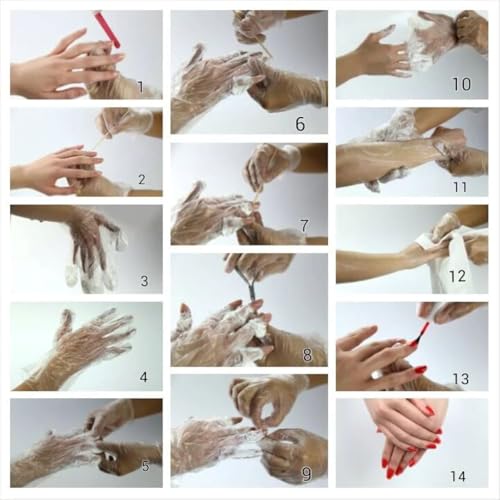 1

2

3

4

5

6

7

8

9

10

11

12

13

14