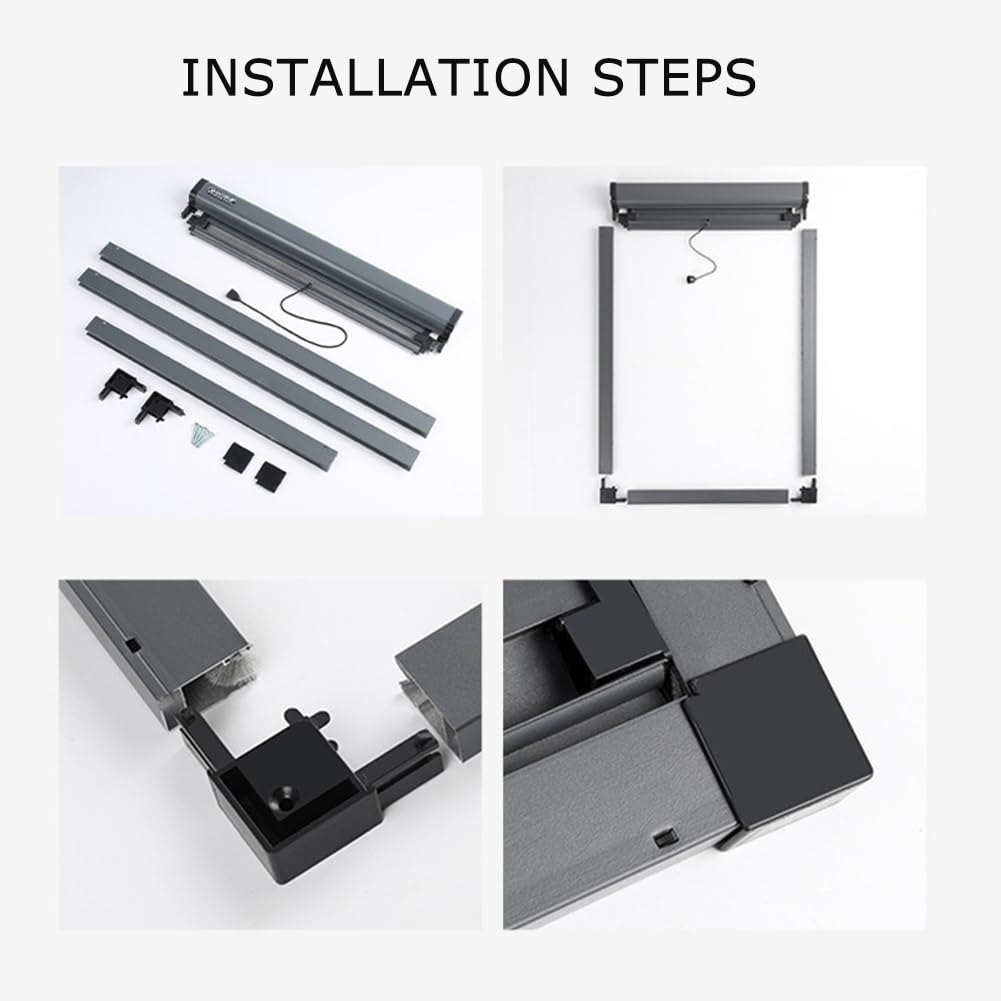 INSTALLATION STEPS