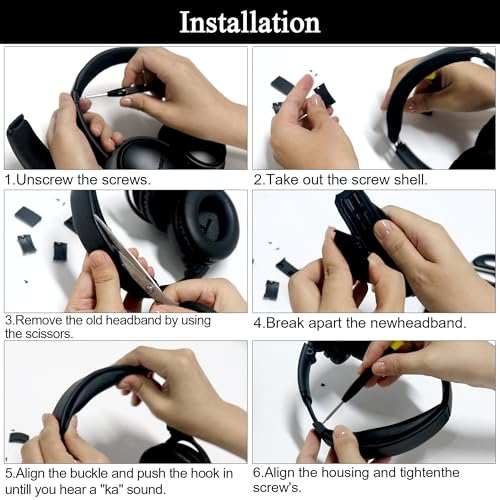 Installation

1.Unscrew the screws.

2.Take out the screw shell.

3.Remove the old headband by using the scissors.

4.Break apart the newheadband.

5.Align the buckle and push the hook in untill you hear a "ka" sound.

6.Align the housing and tightenthe screw's.